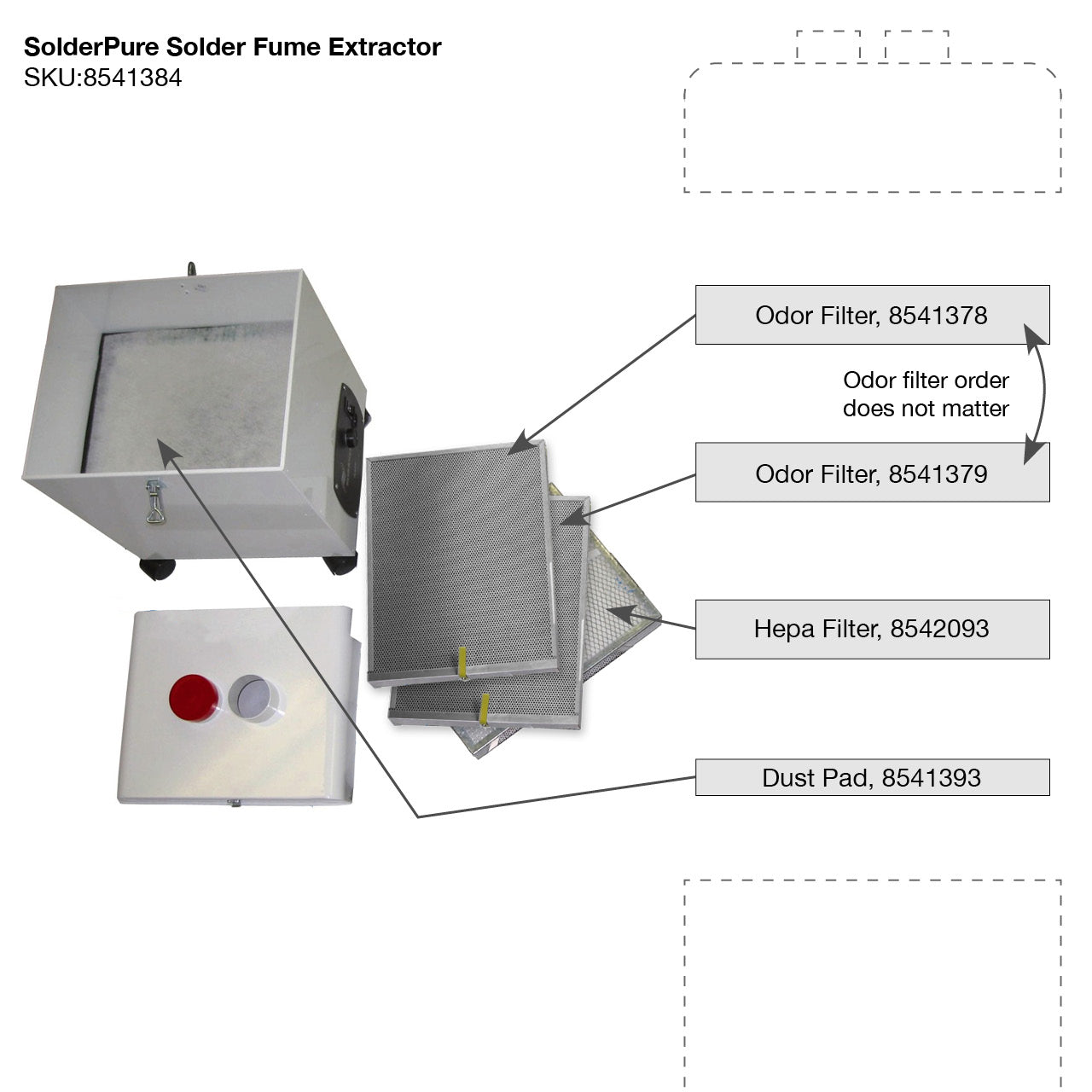 SolderPure Solder Fume Extractor
SKU:8541384

Odor Filter, 8541378

Odor filter order does not matter

Odor Filter, 8541379

Hepa Filter, 8542093

Dust Pad, 8541393