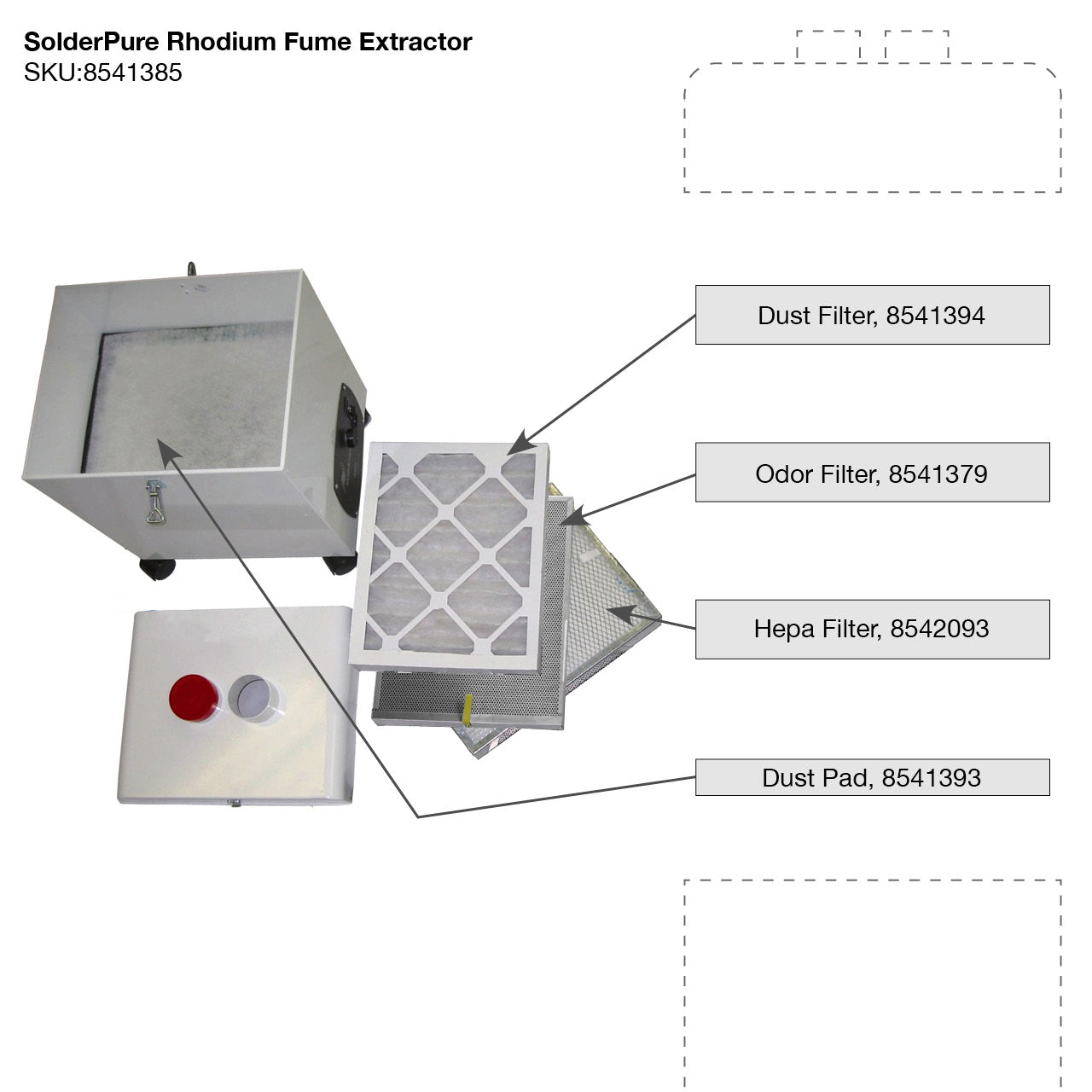 SolderPure Rhodium Fume Extractor
SKU:8541385

Dust Filter, 8541394

Odor Filter, 8541379

Hepa Filter, 8542093

Dust Pad, 8541393